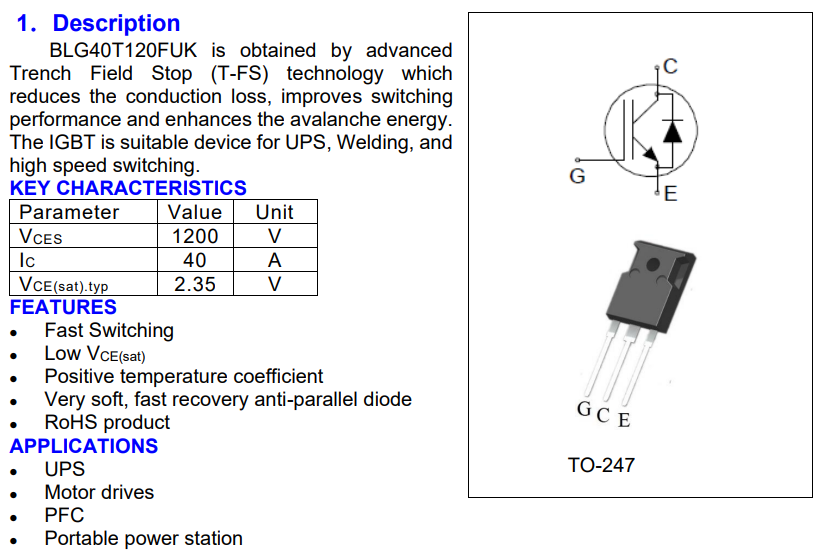 1. Description

BLG40T120FUK is obtained by advanced Trench Field Stop (T-FS) technology which reduces the conduction loss, improves switching performance and enhances the avalanche energy. The IGBT is suitable device for UPS, Welding, and high speed switching.

KEY CHARACTERISTICS

| Parameter | Value | Unit |
|---|---|---|
| $V_{CES}$ | 1200 | V |
| $I_C$ | 40 | A |
| $V_{CE(sat).typ}$ | 2.35 | V |

FEATURES

- Fast Switching
- Low $V_{CE(sat)}$
- Positive temperature coefficient
- Very soft, fast recovery anti-parallel diode
- RoHS product

APPLICATIONS

- UPS
- Motor drives
- PFC
- Portable power station

C
G
E

G C E

TO-247